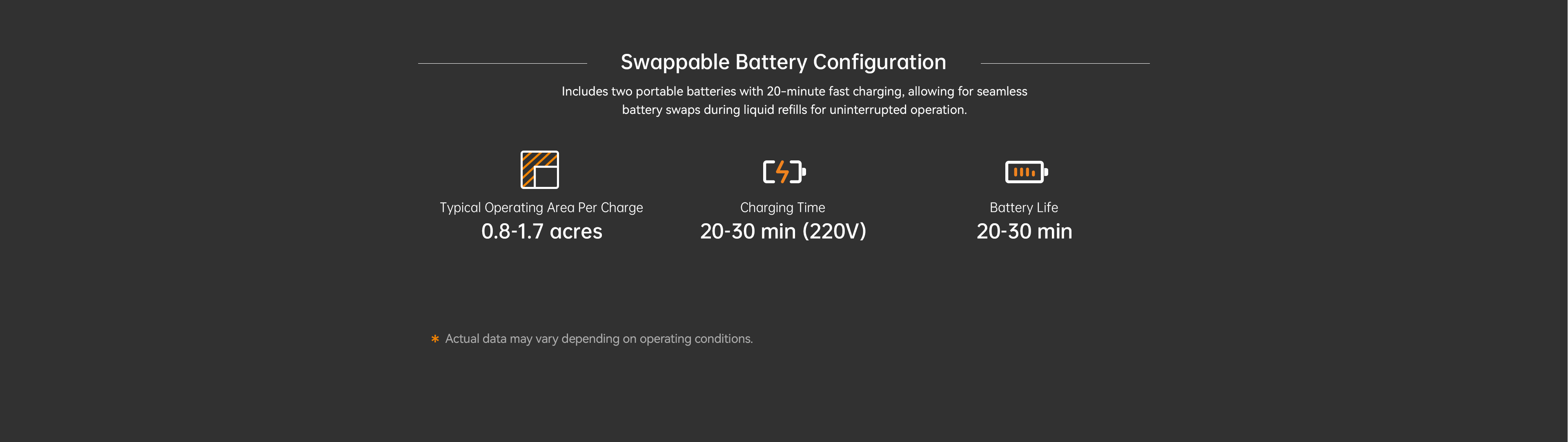 Swappable Battery Configuration

Includes two portable batteries with 20-minute fast charging, allowing for seamless battery swaps during liquid refills for uninterrupted operation.

Typical Operating Area Per Charge
0.8-1.7 acres

Charging Time
20-30 min (220V)

Battery Life
20-30 min

* Actual data may vary depending on operating conditions.